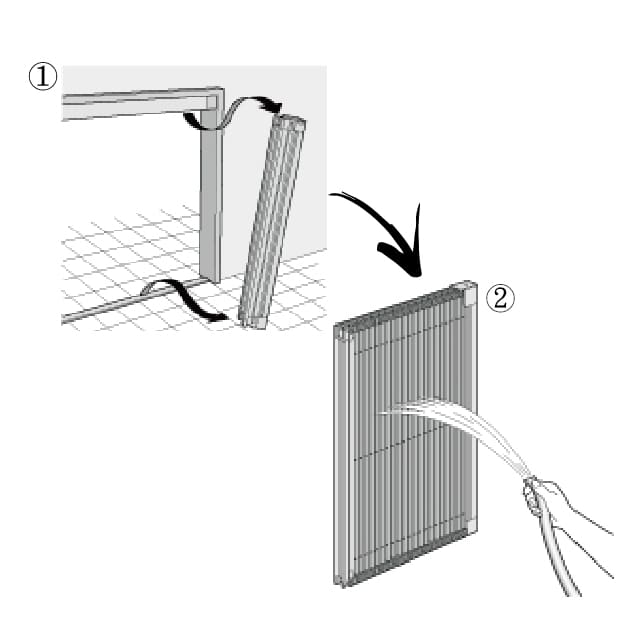 ①

②