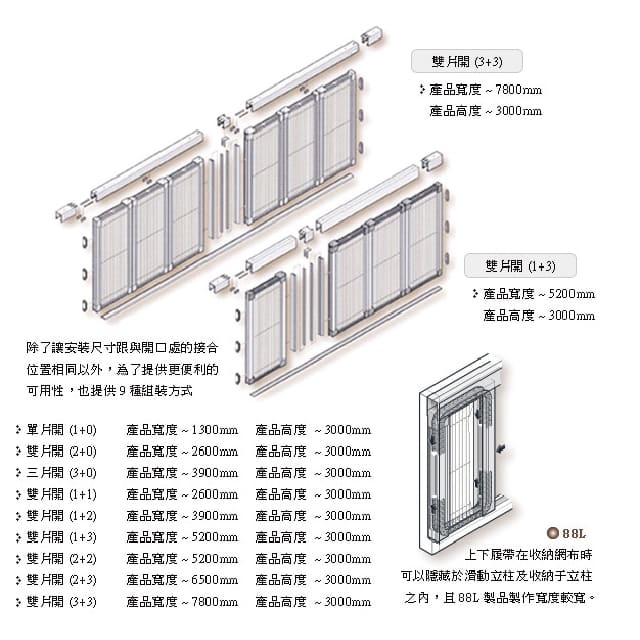 雙片開 (3+3)

產品寬度 ~ 7800mm
產品高度 ~ 3000mm

雙片開 (1+3)

產品寬度 ~ 5200mm
產品高度 ~ 3000mm

除了讓安裝尺寸跟與開口處的接合位置相同以外，為了提供更便利的可用性，也提供 9 種組裝方式

| | | |
|---|---|---|
| 單片開 (1+0) | 產品寬度 ~ 1300mm | 產品高度 ~ 3000mm |
| 雙片開 (2+0) | 產品寬度 ~ 2600mm | 產品高度 ~ 3000mm |
| 三片開 (3+0) | 產品寬度 ~ 3900mm | 產品高度 ~ 3000mm |
| 雙片開 (1+1) | 產品寬度 ~ 2600mm | 產品高度 ~ 3000mm |
| 雙片開 (1+2) | 產品寬度 ~ 3900mm | 產品高度 ~ 3000mm |
| 雙片開 (1+3) | 產品寬度 ~ 5200mm | 產品高度 ~ 3000mm |
| 雙片開 (2+2) | 產品寬度 ~ 5200mm | 產品高度 ~ 3000mm |
| 雙片開 (2+3) | 產品寬度 ~ 6500mm | 產品高度 ~ 3000mm |
| 雙片開 (3+3) | 產品寬度 ~ 7800mm | 產品高度 ~ 3000mm |

88L

上下履帶在收納網布時可以隱藏於滑動立柱及收納于立柱之內，且 88L 製品製作寬度較寬。