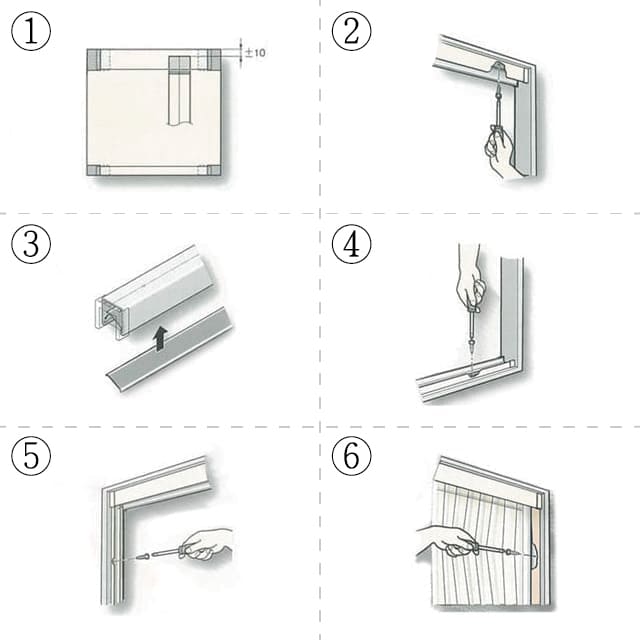 ①

±10

②

③

④

⑤

⑥