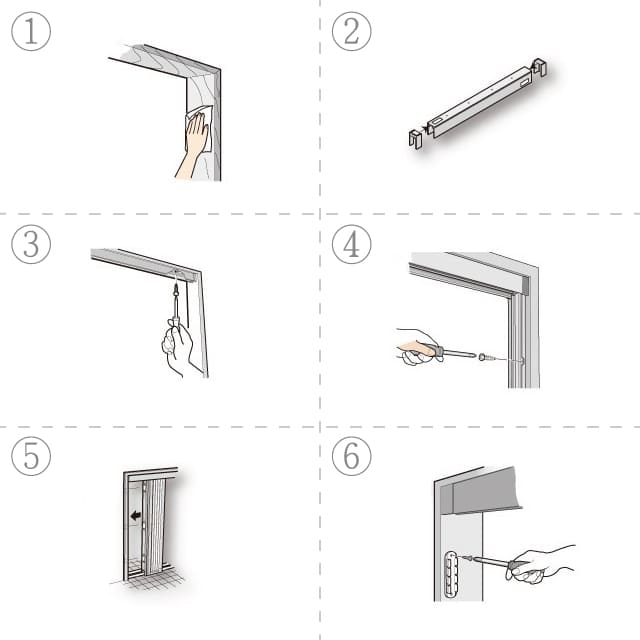 ①

②

③

④

⑤

⑥