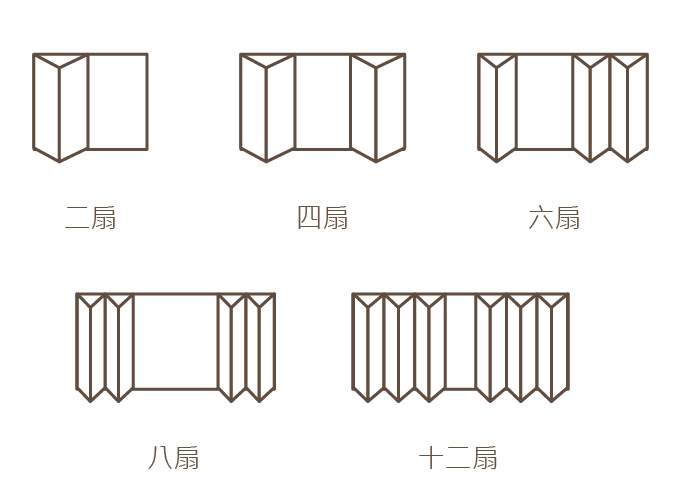 二扇

四扇

六扇

八扇

十二扇